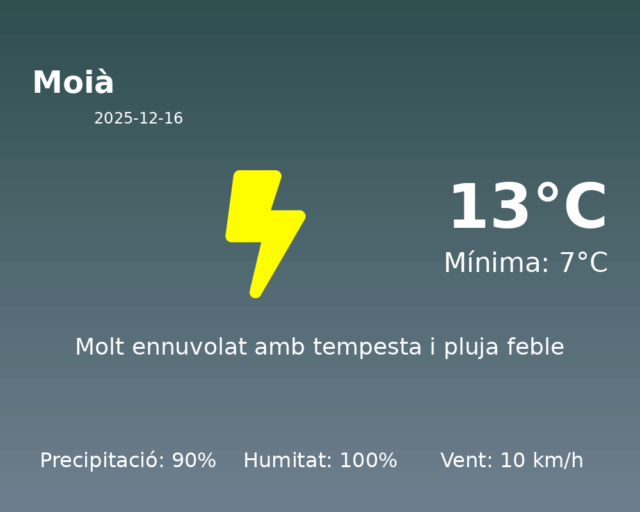 Moià

2025-12-16

13°C

Mínima: 7°C

Molt ennuvolat amb tempesta i pluja feble

Precipitació: 90%   Humitat: 100%   Vent: 10 km/h