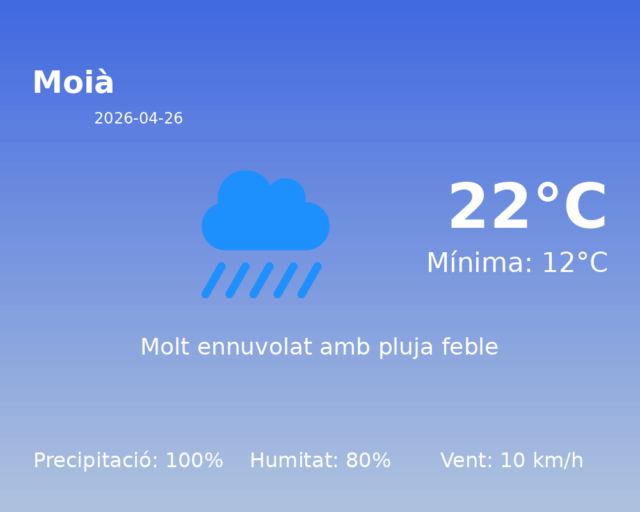 Moià

2026-04-26

22°C

Mínima: 12°C

Molt ennuvolat amb pluja feble

Precipitació: 100%    Humitat: 80%    Vent: 10 km/h